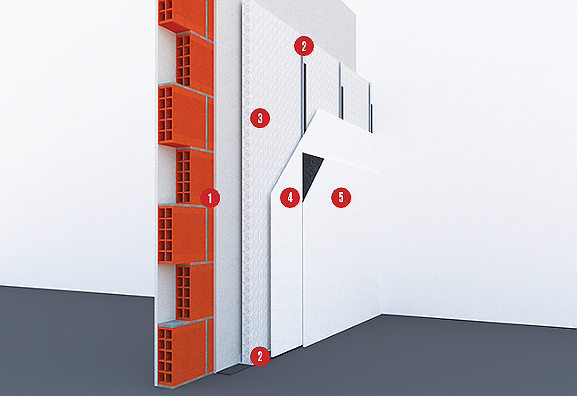 2
3
1
4
5
2