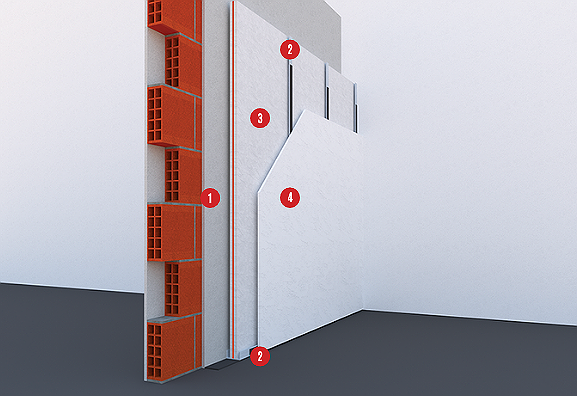 2
3
1
4
2