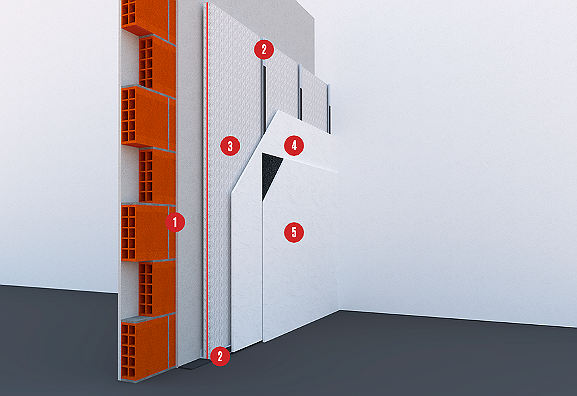 2
3
4
1
5
2